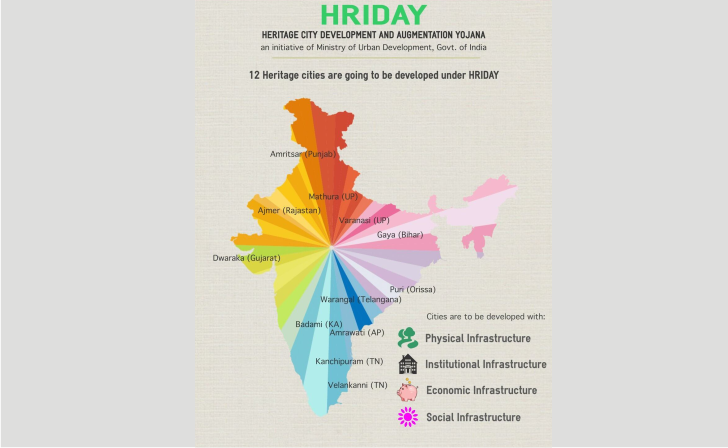 HRIDAY

HERITAGE CITY DEVELOPMENT AND AUGMENTATION YOJANA

an initiative of Ministry of Urban Development, Govt. of India

12 Heritage cities are going to be developed under HRIDAY

Amritsar (Punjab)

Mathura (UP)

Ajmer (Rajastan)

Varanasi (UP)

Gaya (Bihar)

Dwaraka (Gujarat)

Puri (Orissa)

Warangal (Telangana)

Badami (KA)

Amrawati (AP)

Kanchipuram (TN)

Velankanni (TN)

Cities are to be developed with:

Physical Infrastructure

Institutional Infrastructure

Economic Infrastructure

Social Infrastructure